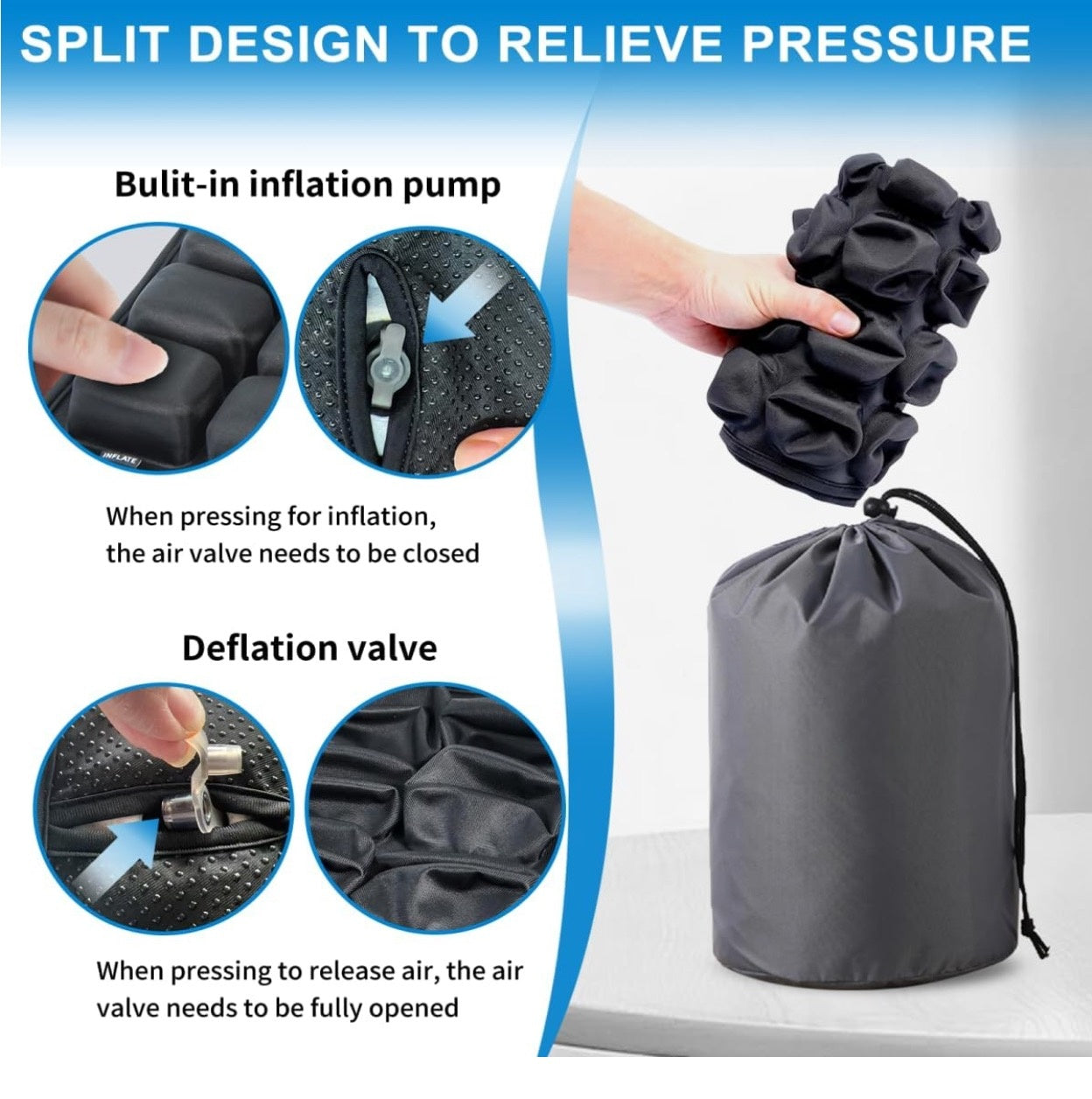 SPLIT DESIGN TO RELIEVE PRESSURE

Bulit-in inflation pump

INFLATE

When pressing for inflation, the air valve needs to be closed

Deflation valve

When pressing to release air, the air valve needs to be fully opened